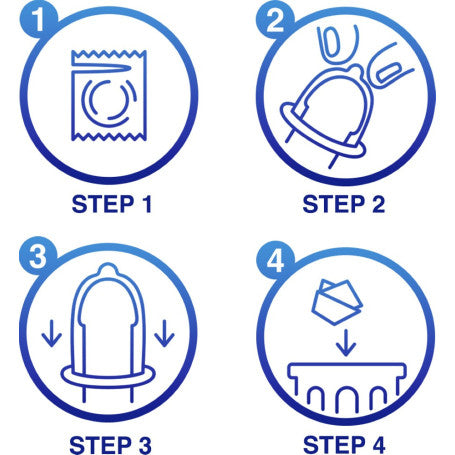 1

STEP 1

2

STEP 2

3

STEP 3

4

STEP 4